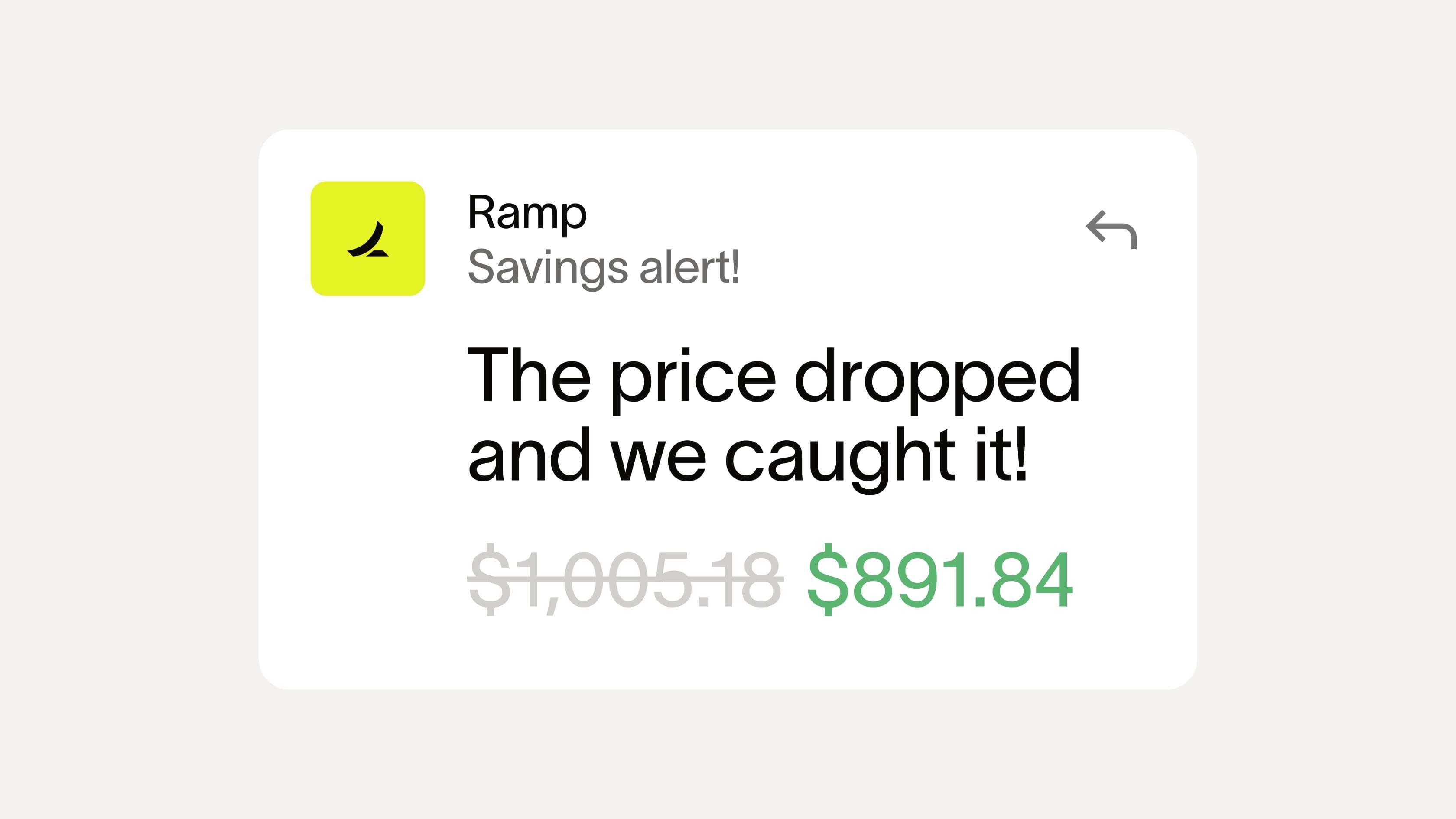 Ramp
Savings alert!

The price dropped and we caught it!

$1,005.18 $891.84